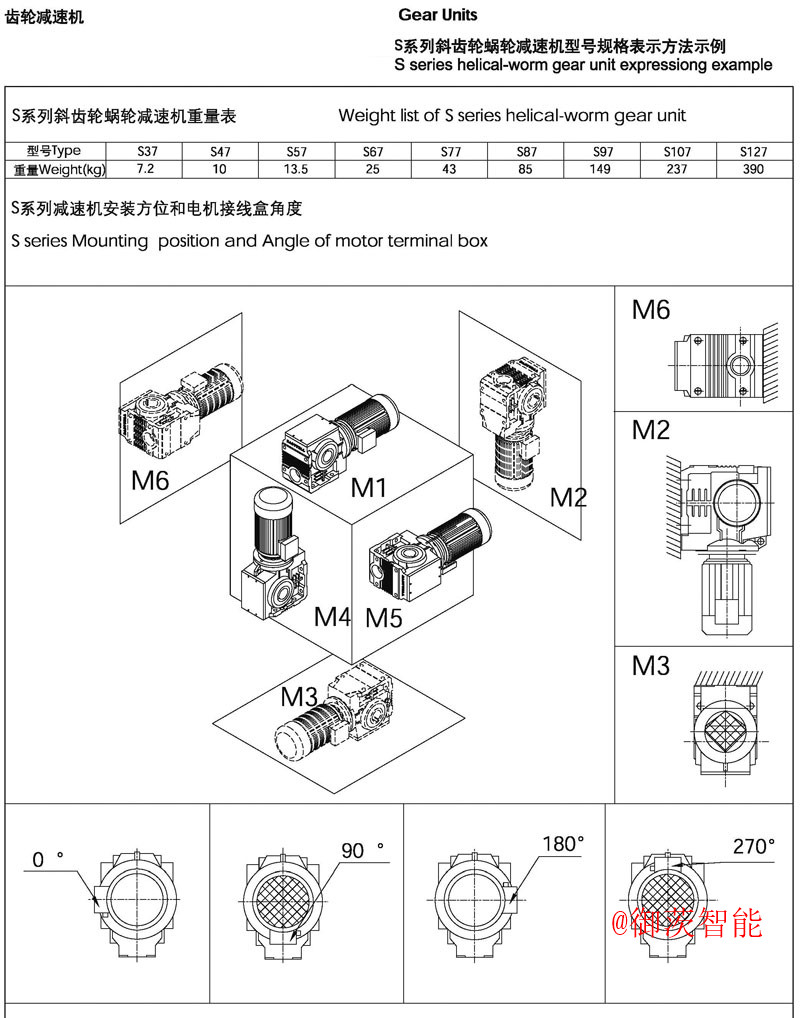 齿轮减速机

Gear Units

S系列斜齿轮蜗轮减速机型号规格表示方法示例
S series helical-worm gear unit expressiong example

S系列斜齿轮蜗轮减速机重量表 Weight list of S series helical-worm gear unit

| 型号Type | S37 | S47 | S57 | S67 | S77 | S87 | S97 | S107 | S127 |
|---|---|---|---|---|---|---|---|---|---|
| 重量Weight(kg) | 7.2 | 10 | 13.5 | 25 | 43 | 85 | 149 | 237 | 390 |

S系列减速机安装方位和电机接线盒角度

S series Mounting position and Angle of motor terminal box

M6

M1

M2

M4

M5

M3

M6

M2

M3

0 °

90 °

180°

270°

@御茨智能