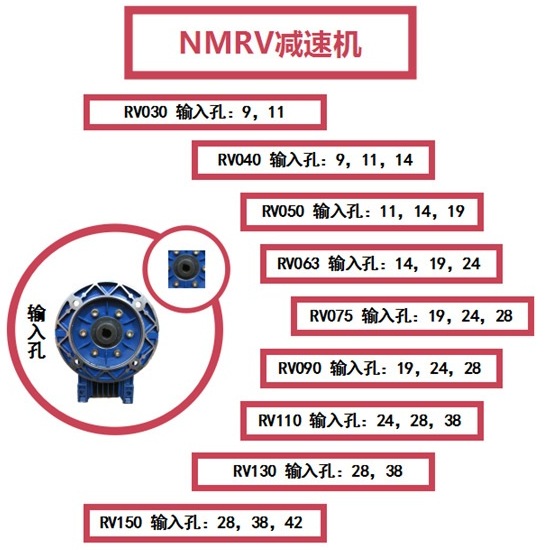 NMRV减速机

RV030 输入孔：9，11

RV040 输入孔：9，11，14

RV050 输入孔：11，14，19

RV063 输入孔：14，19，24

RV075 输入孔：19，24，28

RV090 输入孔：19，24，28

RV110 输入孔：24，28，38

RV130 输入孔：28，38

RV150 输入孔：28，38，42

输入孔